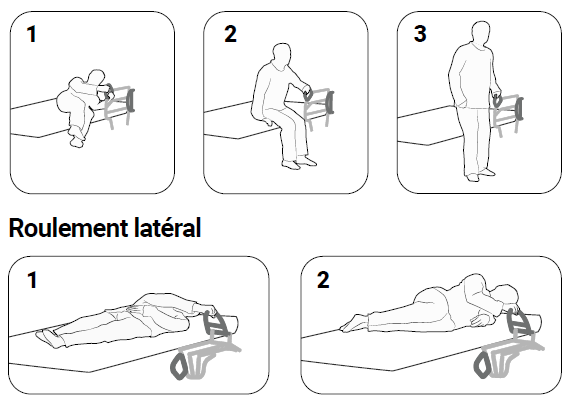 1

2

3

Roulement latéral

1

2